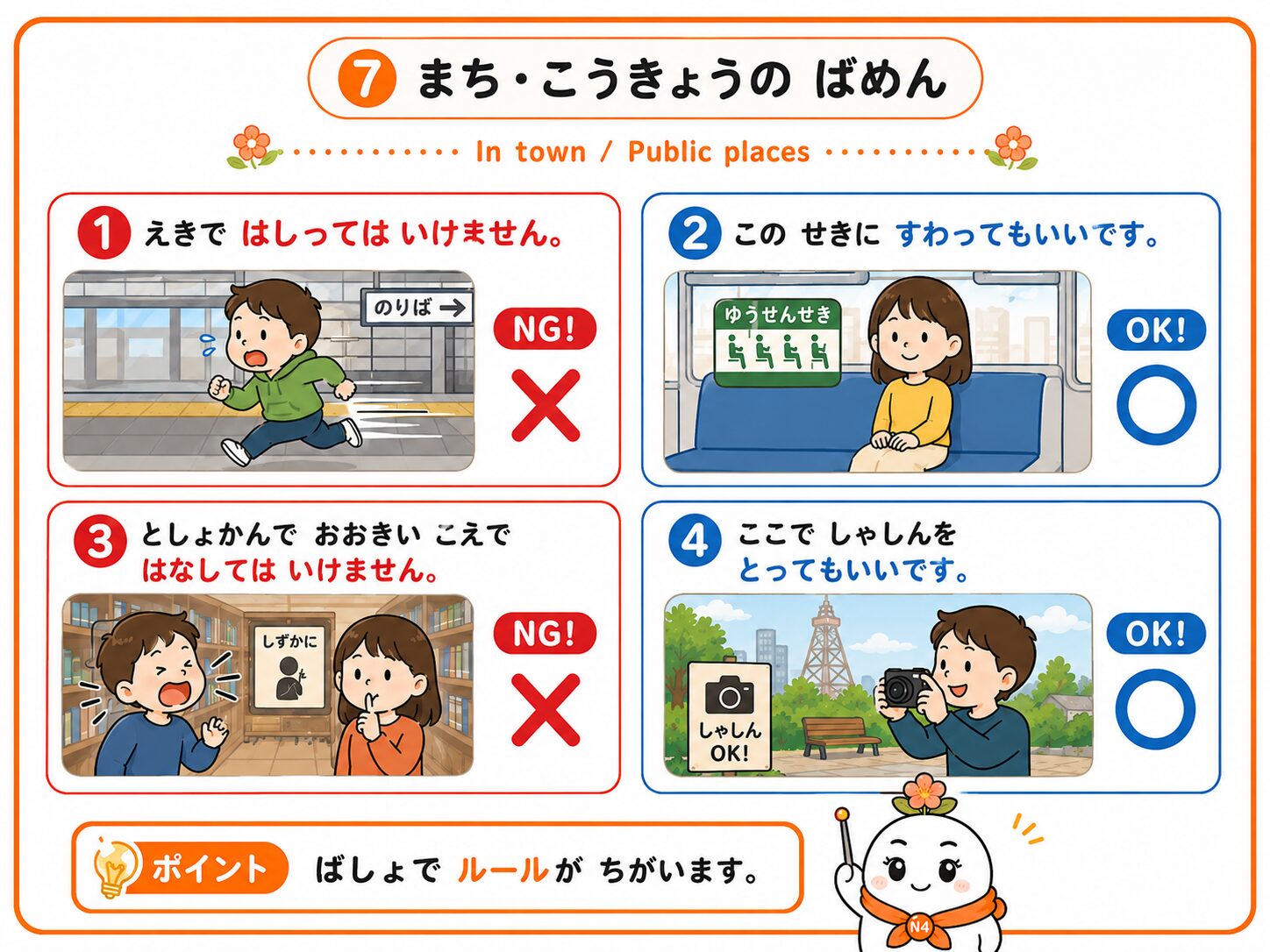 7 まち・こうきょうの ばめん

In town / Public places

1 えきで はしっては いけません。

のりば →

NG!

2 この せきに すわってもいいです。

ゆうせんせき

OK!

3 としょかんで おおきい こえで はなしては いけません。

しずかに

NG!

4 ここで しゃしんを とってもいいです。

しゃしん OK!

OK!

ポイント ばしょで ルールが ちがいます。

N4